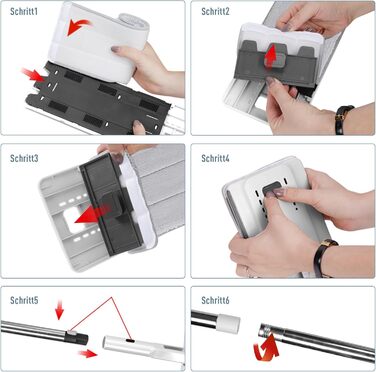 Schritt1

Schritt2

Schritt3

Schritt4

Schritt5

Schritt6