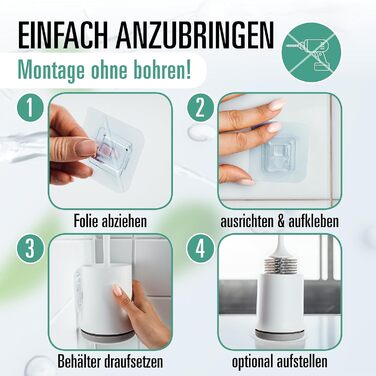 EINFACH ANZUBRINGEN

Montage ohne bohren!

1

Folie abziehen

2

ausrichten & aufkleben

3

Behälter draufsetzen

4

optional aufstellen