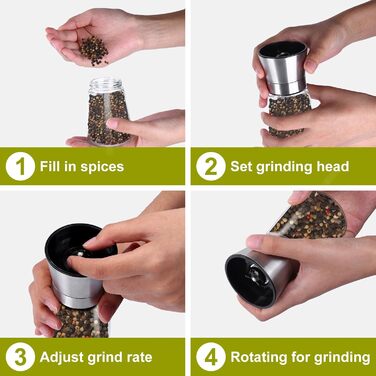 1 Fill in spices

2 Set grinding head

3 Adjust grind rate

4 Rotating for grinding