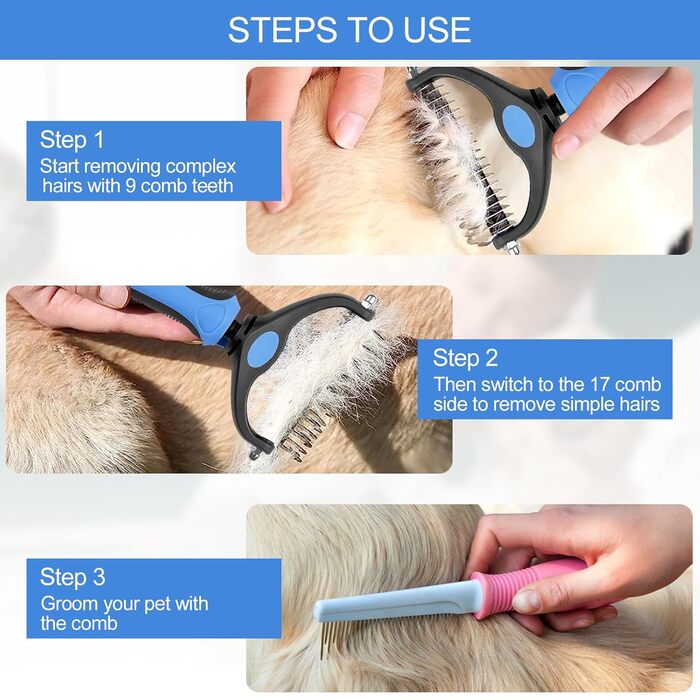 STEPS TO USE

Step 1
Start removing complex hairs with 9 comb teeth

Step 2
Then switch to the 17 comb side to remove simple hairs

Step 3
Groom your pet with the comb