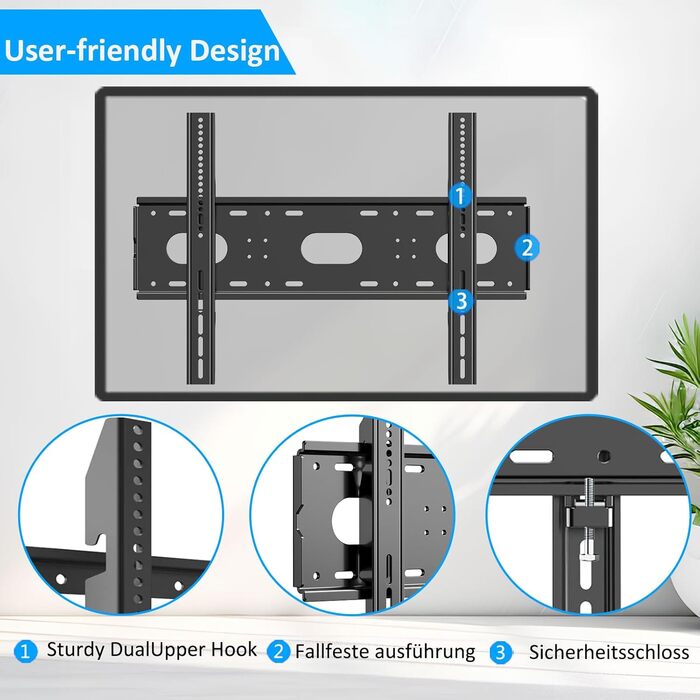 User-friendly Design

1

2

3

1 Sturdy DualUpper Hook 2 Fallfeste ausführung 3 Sicherheitsschloss