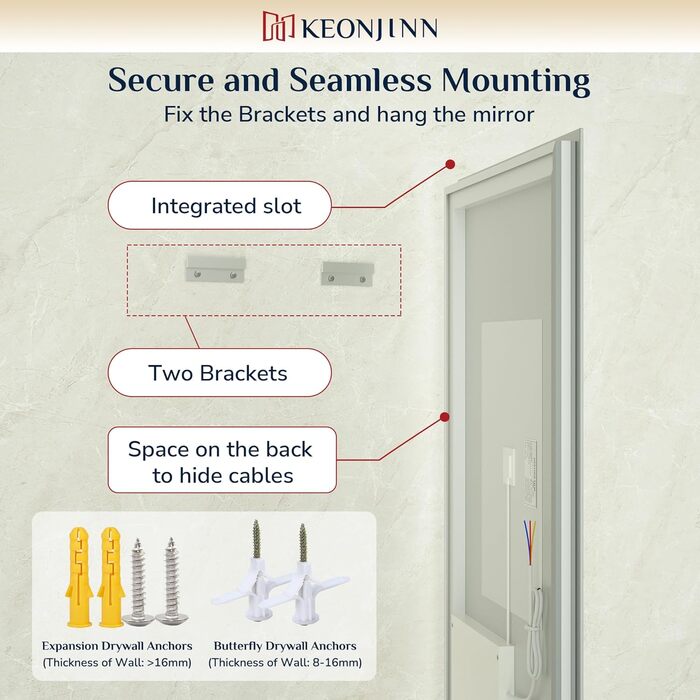 KEONJINN

Secure and Seamless Mounting

Fix the Brackets and hang the mirror

Integrated slot

Two Brackets

Space on the back to hide cables

Expansion Drywall Anchors
(Thickness of Wall: >16mm)

Butterfly Drywall Anchors
(Thickness of Wall: 8-16mm)