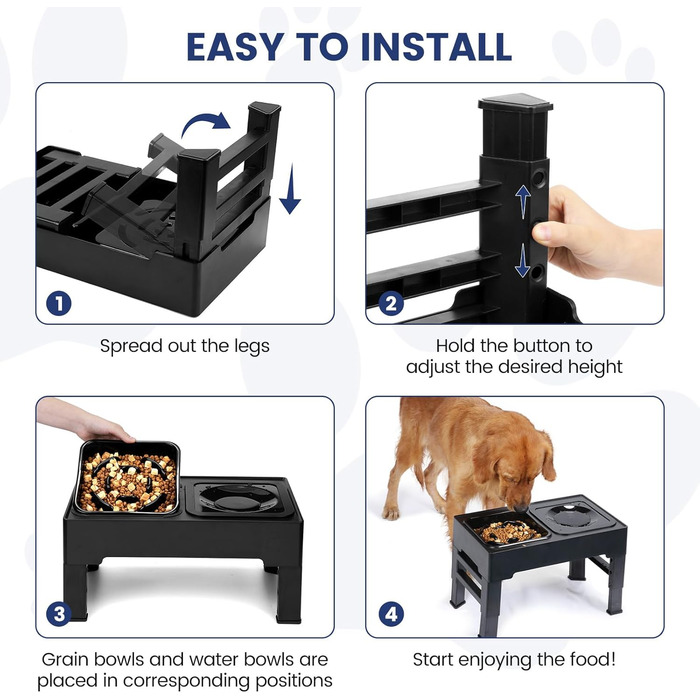 EASY TO INSTALL

1

Spread out the legs

2

Hold the button to adjust the desired height

3

Grain bowls and water bowls are placed in corresponding positions

4

Start enjoying the food!