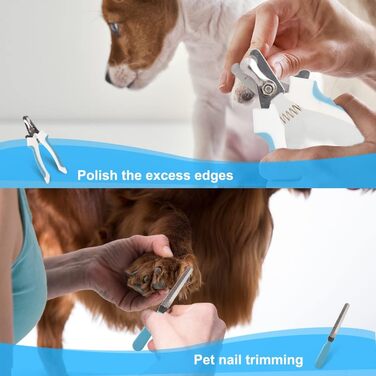 Polish the excess edges

Pet nail trimming