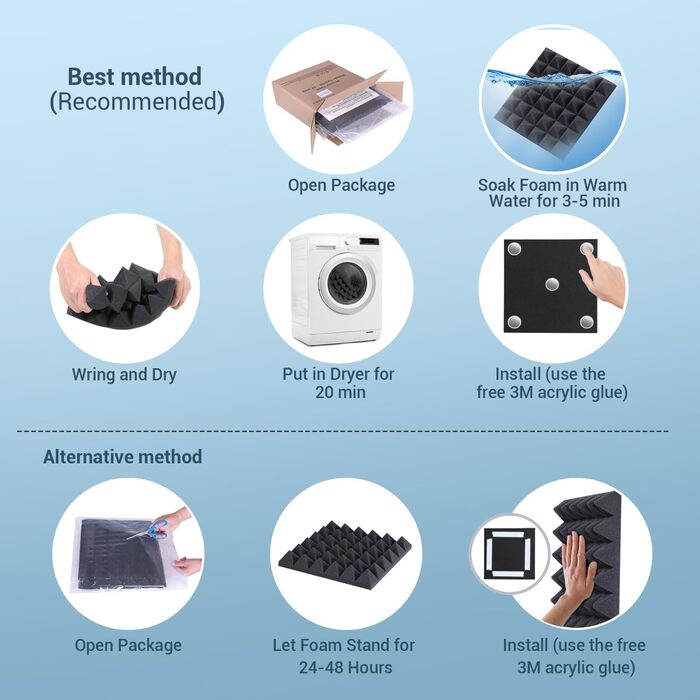 Best method
(Recommended)

Open Package

Soak Foam in Warm Water for 3-5 min

Wring and Dry

Put in Dryer for 20 min

Install (use the free 3M acrylic glue)

Alternative method

Open Package

Let Foam Stand for 24-48 Hours

Install (use the free 3M acrylic glue)