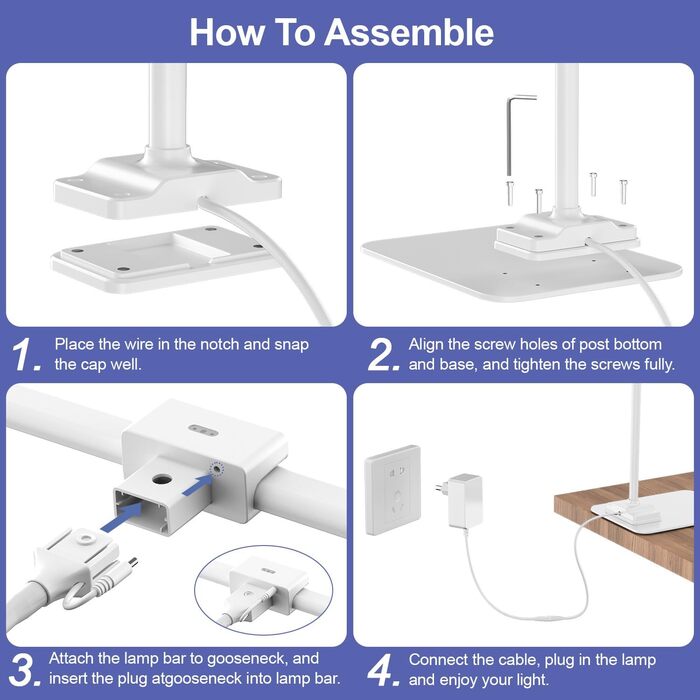 How To Assemble

1. Place the wire in the notch and snap the cap well.

2. Align the screw holes of post bottom and base, and tighten the screws fully.

3. Attach the lamp bar to gooseneck, and insert the plug atgooseneck into lamp bar.

4. Connect the cable, plug in the lamp and enjoy your light.