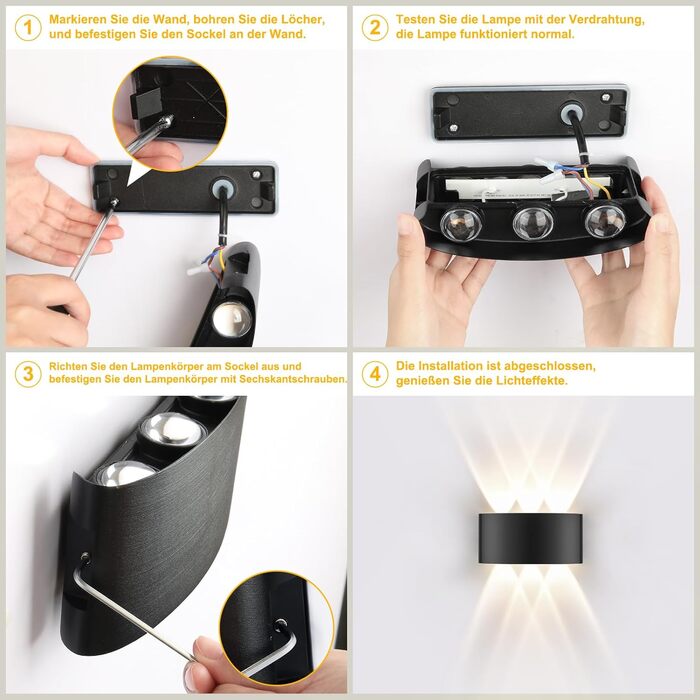 1 Markieren Sie die Wand, bohren Sie die Löcher, und befestigen Sie den Sockel an der Wand.

2 Testen Sie die Lampe mit der Verdrahtung, die Lampe funktioniert normal.

3 Richten Sie den Lampenkörper am Sockel aus und befestigen Sie den Lampenkörper mit Sechskantschrauben.

4 Die Installation ist abgeschlossen, genießen Sie die Lichteffekte.