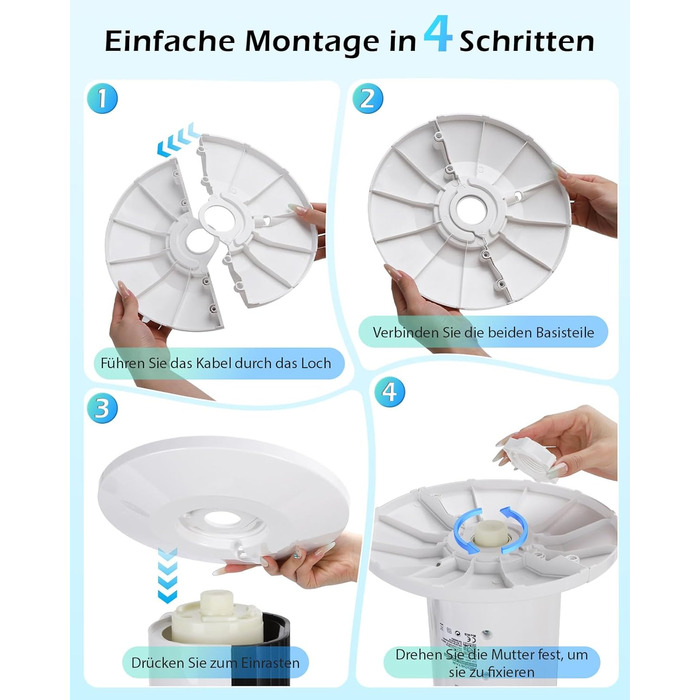 Einfache Montage in 4 Schritten

1

Führen Sie das Kabel durch das Loch

2

Verbinden Sie die beiden Basisteile

3

Drücken Sie zum Einrasten

4

Drehen Sie die Mutter fest, um sie zu fixieren