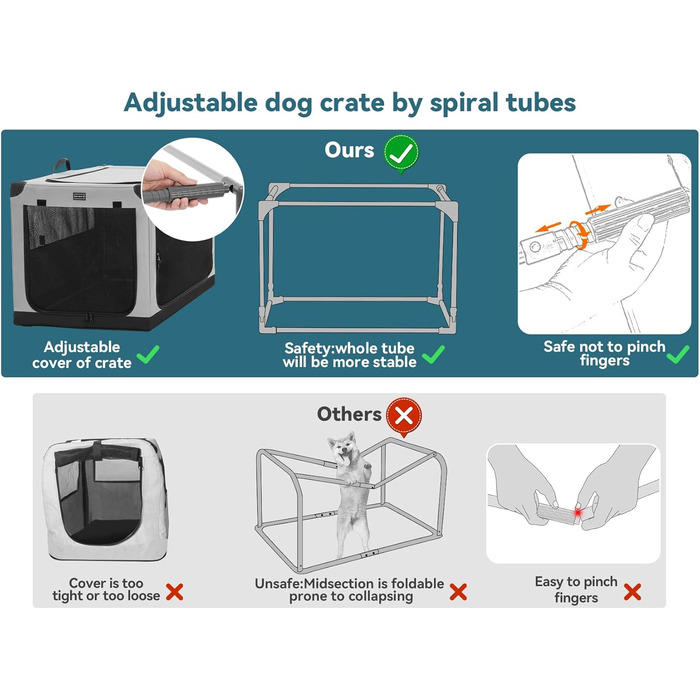 Adjustable dog crate by spiral tubes

Ours

Adjustable cover of crate

Safety:whole tube will be more stable

Safe not to pinch fingers

Others

Cover is too tight or too loose

Unsafe:Midsection is foldable prone to collapsing

Easy to pinch fingers