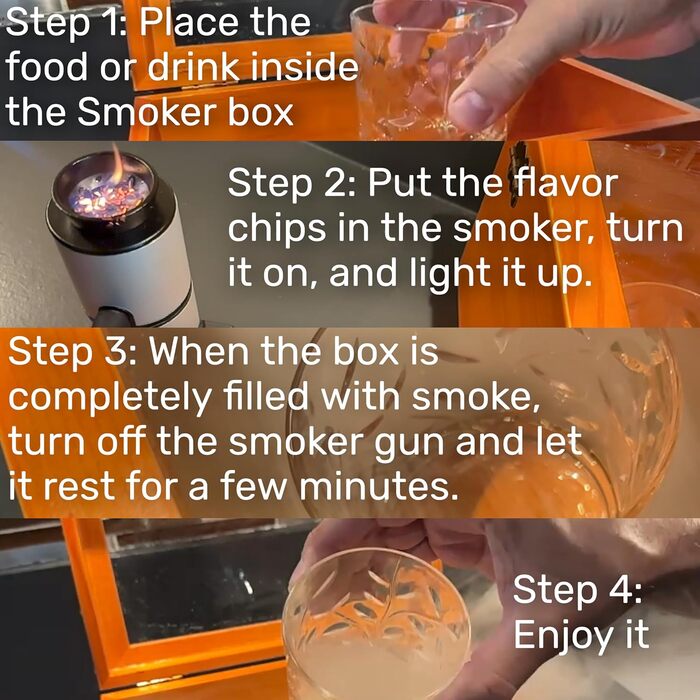 Step 1: Place the food or drink inside the Smoker box

Step 2: Put the flavor chips in the smoker, turn it on, and light it up.

Step 3: When the box is completely filled with smoke, turn off the smoker gun and let it rest for a few minutes.

Step 4: Enjoy it