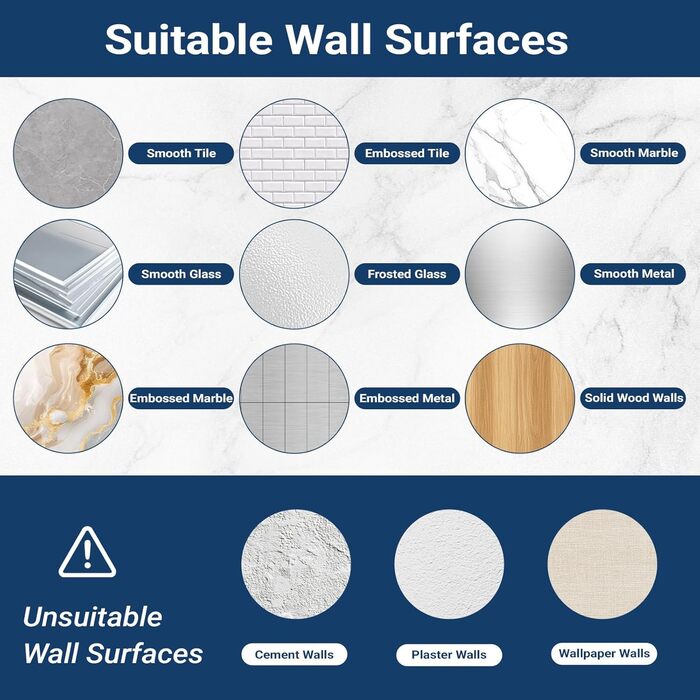 Suitable Wall Surfaces

Smooth Tile

Embossed Tile

Smooth Marble

Smooth Glass

Frosted Glass

Smooth Metal

Embossed Marble

Embossed Metal

Solid Wood Walls

Unsuitable Wall Surfaces

Cement Walls

Plaster Walls

Wallpaper Walls