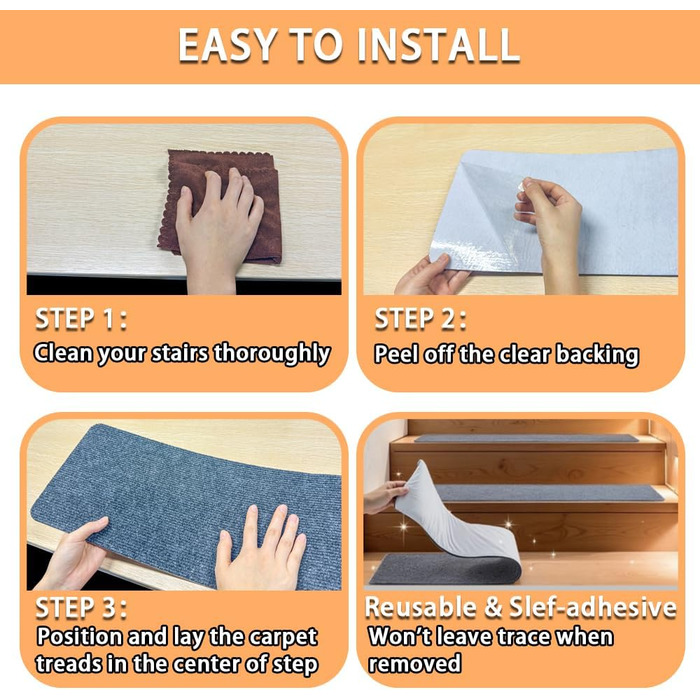 EASY TO INSTALL

STEP 1:
Clean your stairs thoroughly

STEP 2:
Peel off the clear backing

STEP 3:
Position and lay the carpet treads in the center of step

Reusable & Slef-adhesive
Won't leave trace when removed