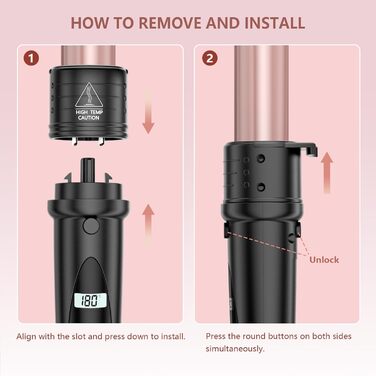 HOW TO REMOVE AND INSTALL

1

HIGH TEMP CAUTION

180°

Align with the slot and press down to install.

2

Unlock

Press the round buttons on both sides simultaneously.