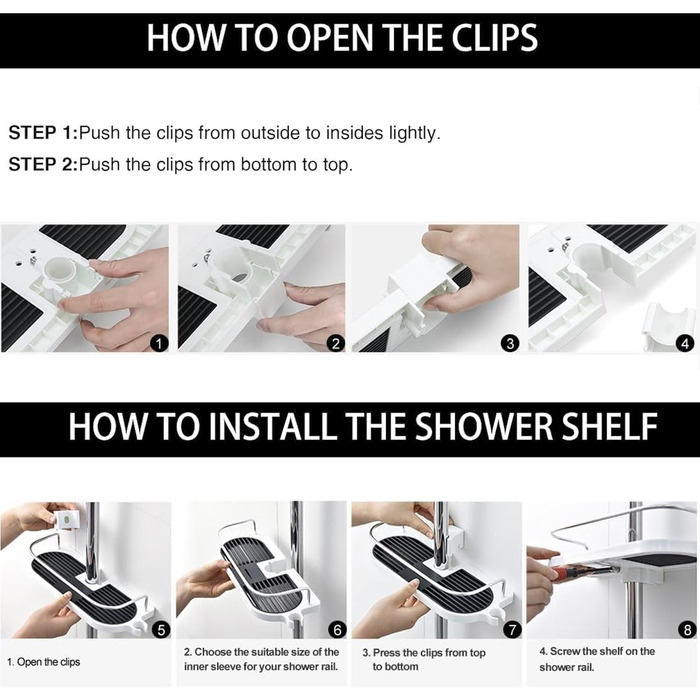 HOW TO OPEN THE CLIPS

STEP 1:Push the clips from outside to insides lightly.

STEP 2:Push the clips from bottom to top.

1

2

3

4

HOW TO INSTALL THE SHOWER SHELF

5

6

7

8

1. Open the clips

2. Choose the suitable size of the inner sleeve for your shower rail.

3. Press the clips from top to bottom

4. Screw the shelf on the shower rail.