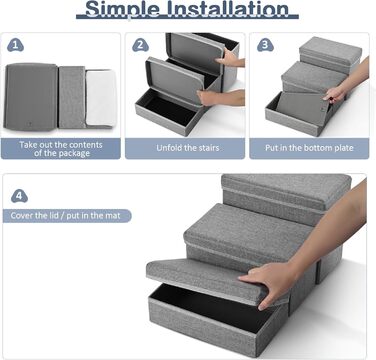 Simple Installation

1
Take out the contents of the package

2
Unfold the stairs

3
Put in the bottom plate

4
Cover the lid / put in the mat