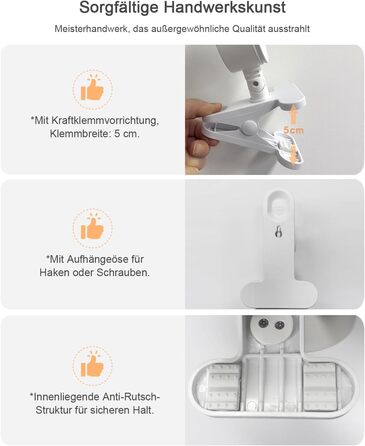 Sorgfältige Handwerkskunst

Meisterhandwerk, das außergewöhnliche Qualität ausstrahlt

*Mit Kraftklemmvorrichtung, Klemmbreite: 5 cm.

5cm

*Mit Aufhängeöse für Haken oder Schrauben.

*Innenliegende Anti-Rutsch-Struktur für sicheren Halt.