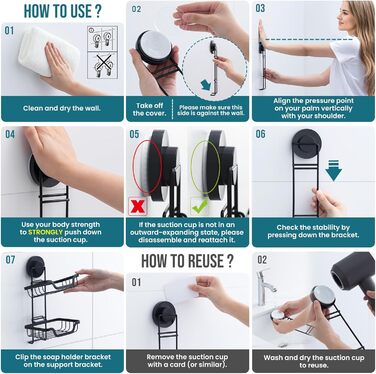 HOW TO USE ?

01

Clean and dry the wall.

02

Take off the cover.

Please make sure this side is against the wall.

03

Align the pressure point on your palm vertically with your shoulder.

04

Use your body strength to STRONGLY push down the suction cup.

05

If the suction cup is not in an outward-expanding state, please disassemble and reattach it.

06

Check the stability by pressing down the bracket.

07

Clip the soap holder bracket on the support bracket.

HOW TO REUSE ?

01

Remove the suction cup with a card (or similar).

02

Wash and dry the suction cup to reuse.