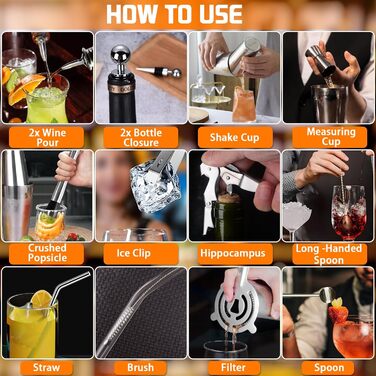 HOW TO USE

2x Wine Pour

2x Bottle Closure

Shake Cup

Measuring Cup

Crushed Popsicle

Ice Clip

Hippocampus

Long -Handed Spoon

Straw

Brush

Filter

Spoon