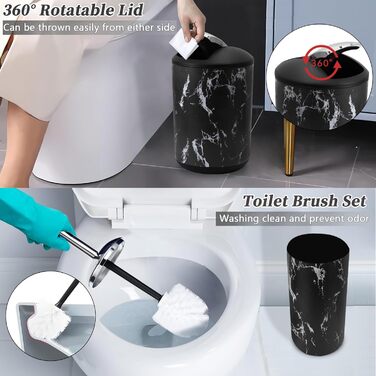 360° Rotatable Lid
Can be thrown easily from either side

360°

Toilet Brush Set
Washing clean and prevent odor