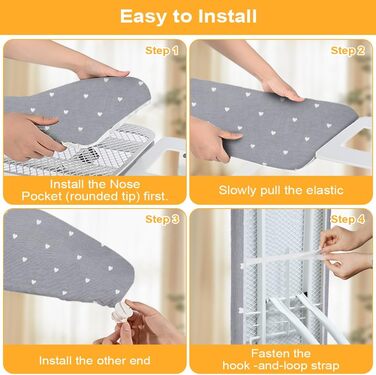 Easy to Install

Step 1

Install the Nose Pocket (rounded tip) first.

Step 2

Slowly pull the elastic

Step 3

Install the other end

Step 4

Fasten the hook -and-loop strap