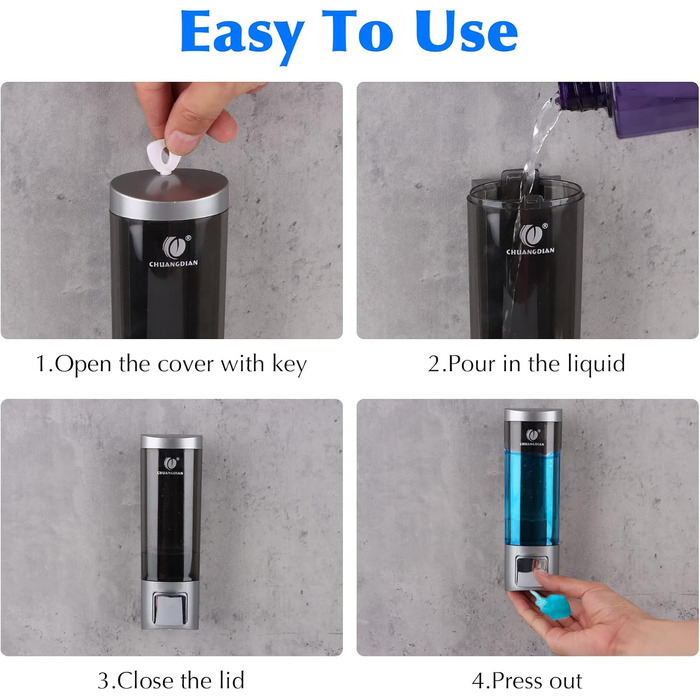 Easy To Use

CHUANGDIAN

1.Open the cover with key

CHUANGDIAN

2.Pour in the liquid

CHUANGDIAN

3.Close the lid

CHUANGDIAN

4.Press out