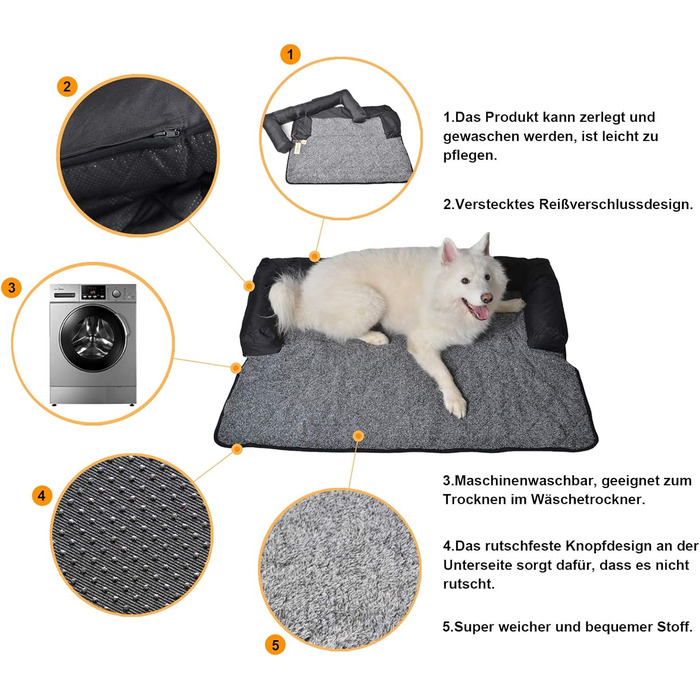 1

2

3

4

5

1.Das Produkt kann zerlegt und gewaschen werden, ist leicht zu pflegen.

2.Verstecktes Reißverschlussdesign.

3.Maschinenwaschbar, geeignet zum Trocknen im Wäschetrockner.

4.Das rutschfeste Knopfdesign an der Unterseite sorgt dafür, dass es nicht rutscht.

5.Super weicher und bequemer Stoff.