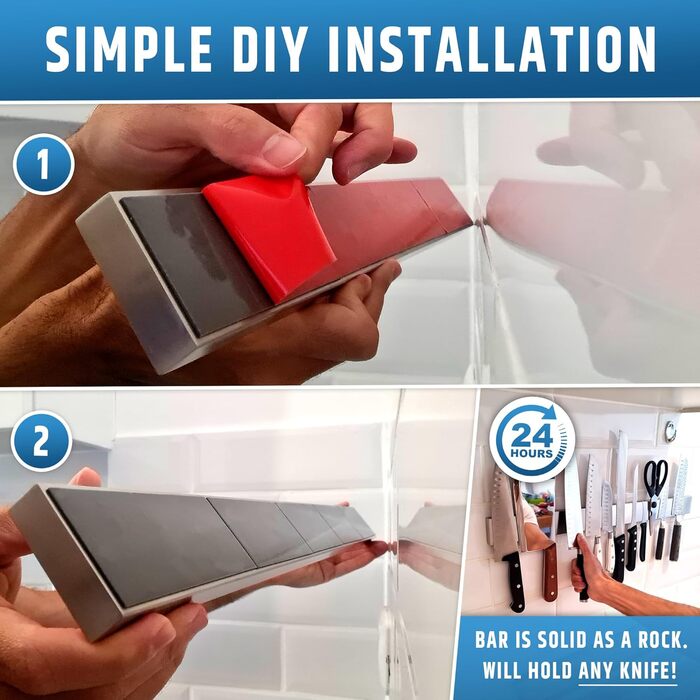 SIMPLE DIY INSTALLATION

1

2

24 HOURS

BAR IS SOLID AS A ROCK. WILL HOLD ANY KNIFE!