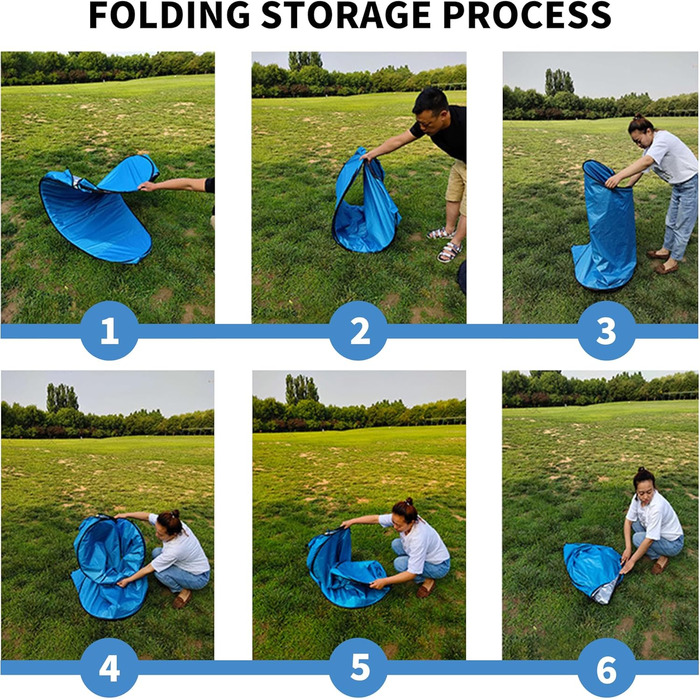 FOLDING STORAGE PROCESS

1

2

3

4

5

6