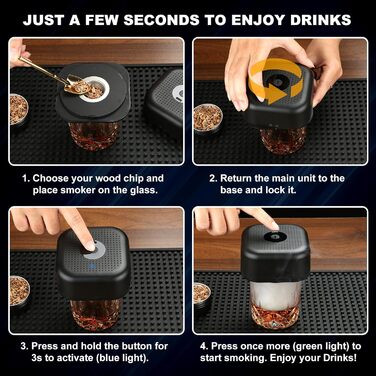 JUST A FEW SECONDS TO ENJOY DRINKS

1. Choose your wood chip and place smoker on the glass.

2. Return the main unit to the base and lock it.

3. Press and hold the button for 3s to activate (blue light).

4. Press once more (green light) to start smoking. Enjoy your Drinks!