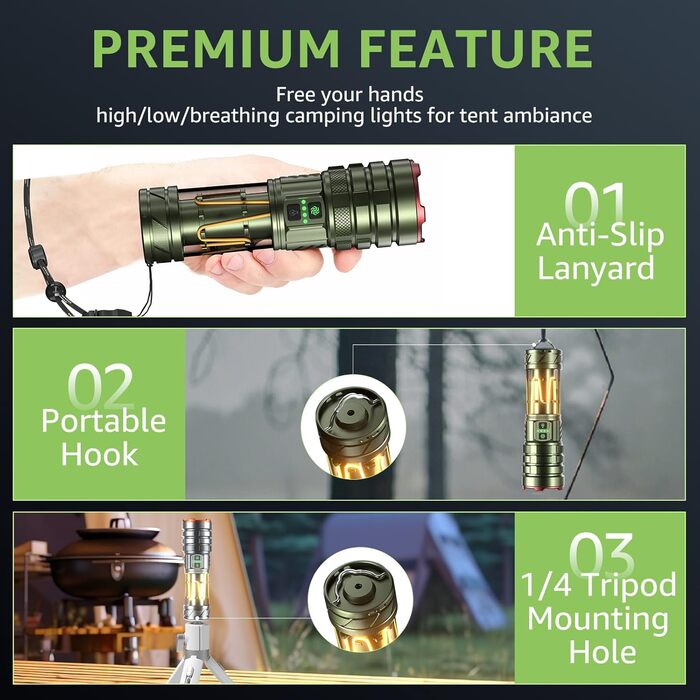 PREMIUM FEATURE

Free your hands
high/low/breathing camping lights for tent ambiance

01
Anti-Slip
Lanyard

02
Portable
Hook

03
1/4 Tripod
Mounting
Hole