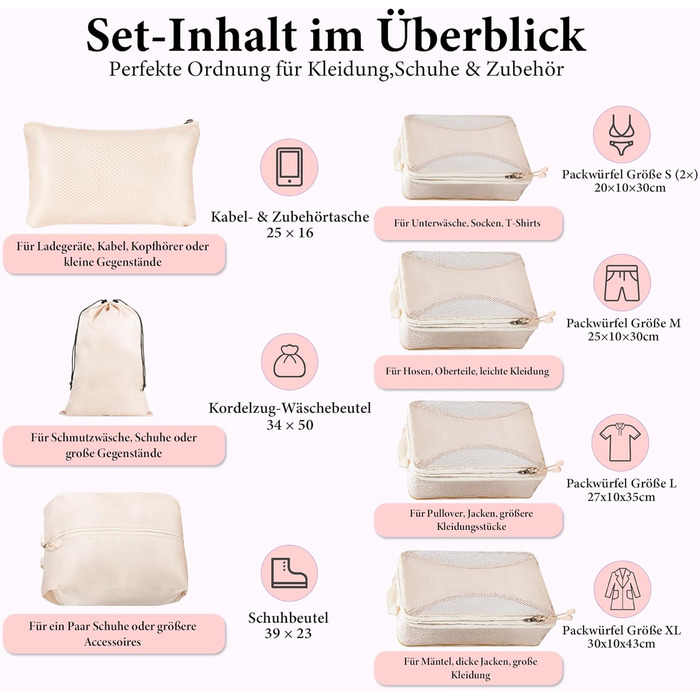 Set-Inhalt im Überblick
Perfekte Ordnung für Kleidung,Schuhe & Zubehör

Kabel- & Zubehörtasche
25 × 16

Für Ladegeräte, Kabel, Kopfhörer oder kleine Gegenstände

Kordelzug-Wäschebeutel
34 × 50

Für Schmutzwäsche, Schuhe oder große Gegenstände

Schuhbeutel
39 × 23

Für ein Paar Schuhe oder größere Accessoires

Packwürfel Größe S (2×)
20×10×30cm

Für Unterwäsche, Socken, T-Shirts

Packwürfel Größe M
25×10×30cm

Für Hosen, Oberteile, leichte Kleidung

Packwürfel Größe L
27x10x35cm

Für Pullover, Jacken, größere Kleidungsstücke

Packwürfel Größe XL
30x10x43cm

Für Mäntel, dicke Jacken, große Kleidung