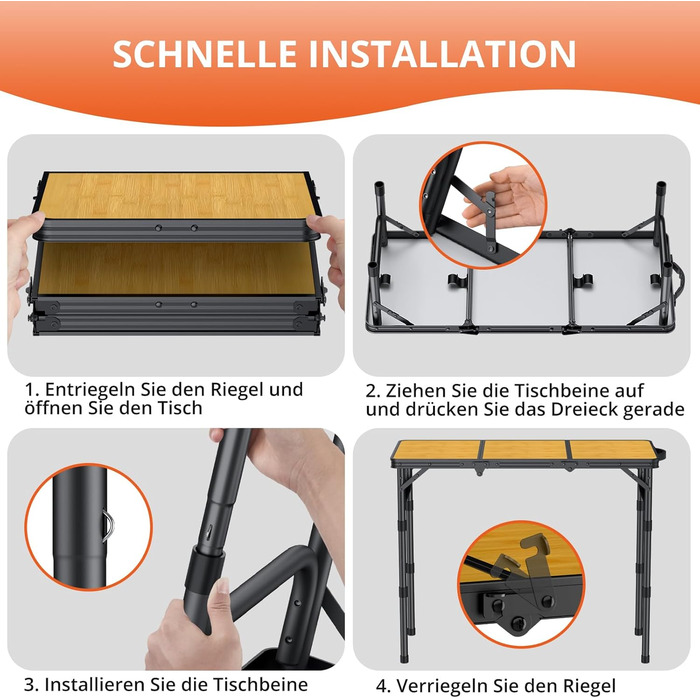 SCHNELLE INSTALLATION

1. Entriegeln Sie den Riegel und öffnen Sie den Tisch

2. Ziehen Sie die Tischbeine auf und drücken Sie das Dreieck gerade

3. Installieren Sie die Tischbeine

4. Verriegeln Sie den Riegel