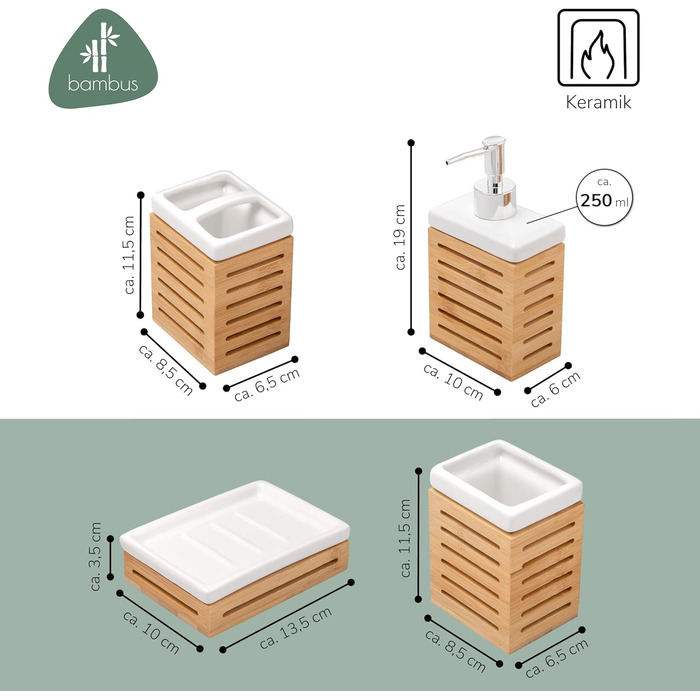 bambus

Keramik

ca. 11,5 cm
ca. 8,5 cm
ca. 6,5 cm

ca. 19 cm
ca. 250 ml
ca. 10 cm
ca. 6 cm

ca. 3,5 cm
ca. 10 cm
ca. 13,5 cm

ca. 11,5 cm
ca. 8,5 cm
ca. 6,5 cm