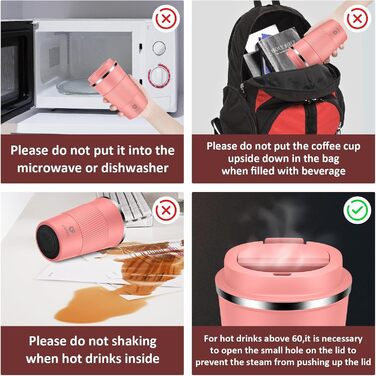 Please do not put it into the microwave or dishwasher

Please do not put the coffee cup upside down in the bag when filled with beverage

Please do not shaking when hot drinks inside

For hot drinks above 60,it is necessary to open the small hole on the lid to prevent the steam from pushing up the lid