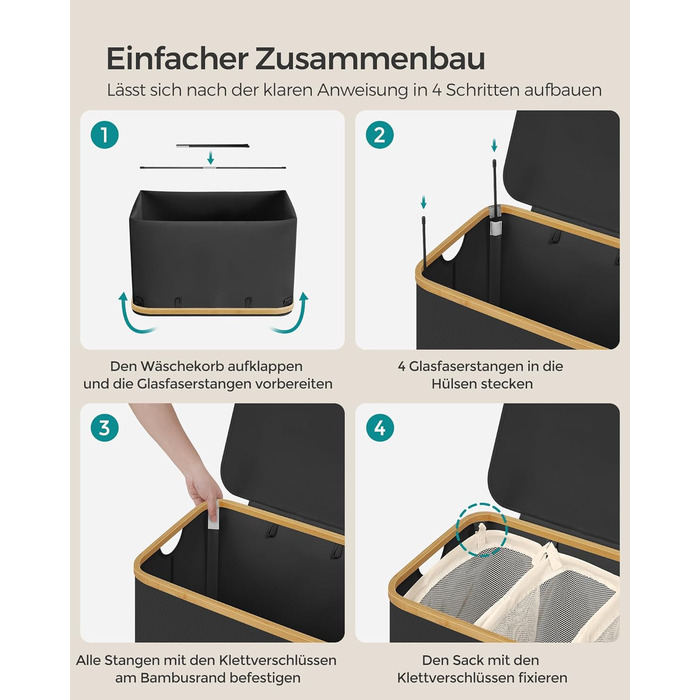 Einfacher Zusammenbau
Lässt sich nach der klaren Anweisung in 4 Schritten aufbauen

1

Den Wäschekorb aufklappen und die Glasfaserstangen vorbereiten

2

4 Glasfaserstangen in die Hülsen stecken

3

Alle Stangen mit den Klettverschlüssen am Bambusrand befestigen

4

Den Sack mit den Klettverschlüssen fixieren