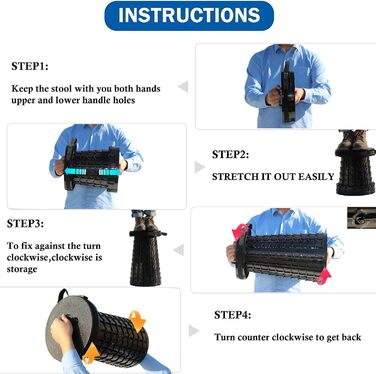 INSTRUCTIONS

STEP1:

Keep the stool with you both hands upper and lower handle holes

STEP2:

STRETCH IT OUT EASILY

STEP3:

To fix against the turn clockwise,clockwise is storage

STEP4:

Turn counter clockwise to get back