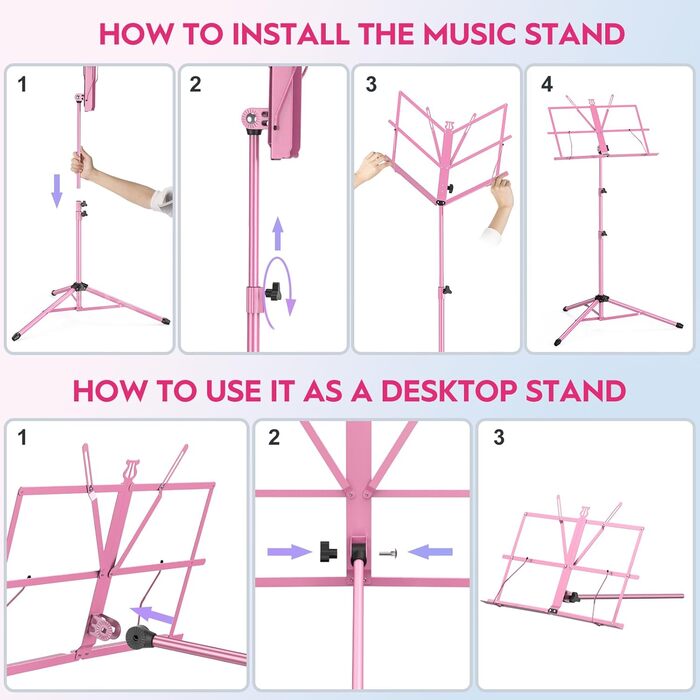 HOW TO INSTALL THE MUSIC STAND

1

2

3

4

HOW TO USE IT AS A DESKTOP STAND

1

2

3