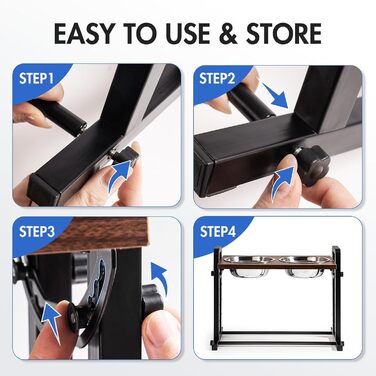 EASY TO USE & STORE

STEP1

STEP2

STEP3

STEP4