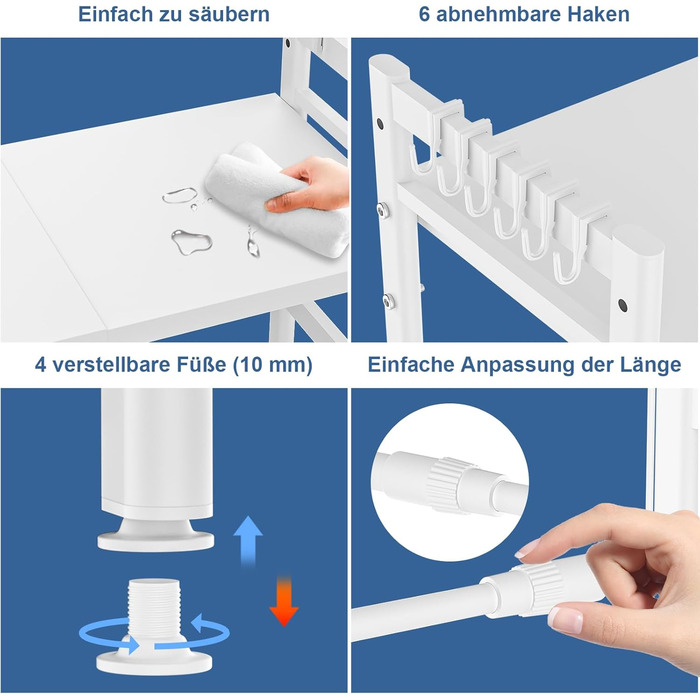 Einfach zu säubern

6 abnehmbare Haken

4 verstellbare Füße (10 mm)

Einfache Anpassung der Länge