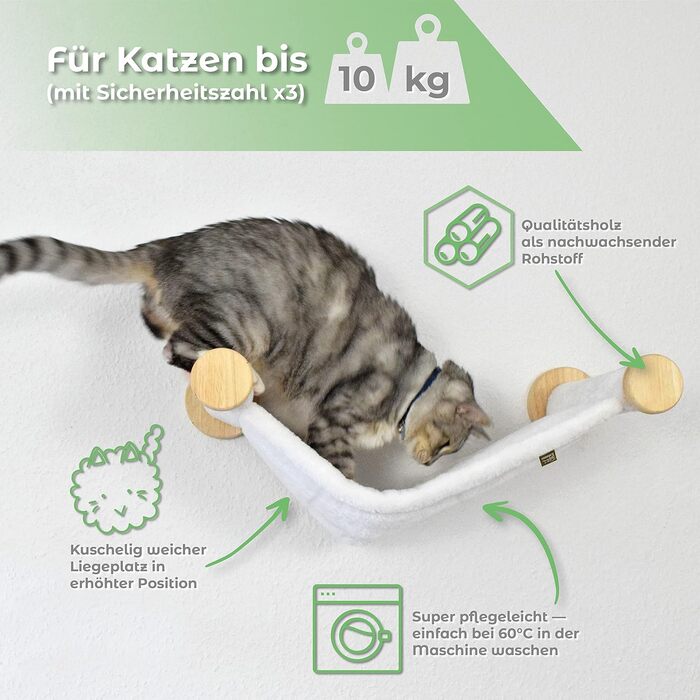 Für Katzen bis
(mit Sicherheitszahl x3)

10 kg

Qualitätsholz als nachwachsender Rohstoff

Kuschelig weicher Liegeplatz in erhöhter Position

Super pflegeleicht — einfach bei 60°C in der Maschine waschen