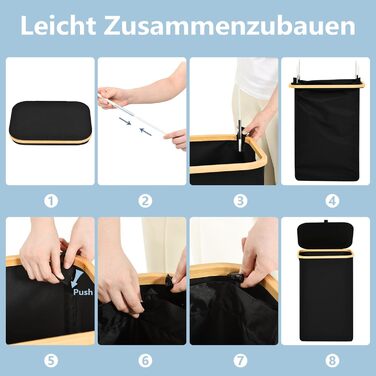 Leicht Zusammenzubauen

1

2

3

4

Push

5

6

7

8