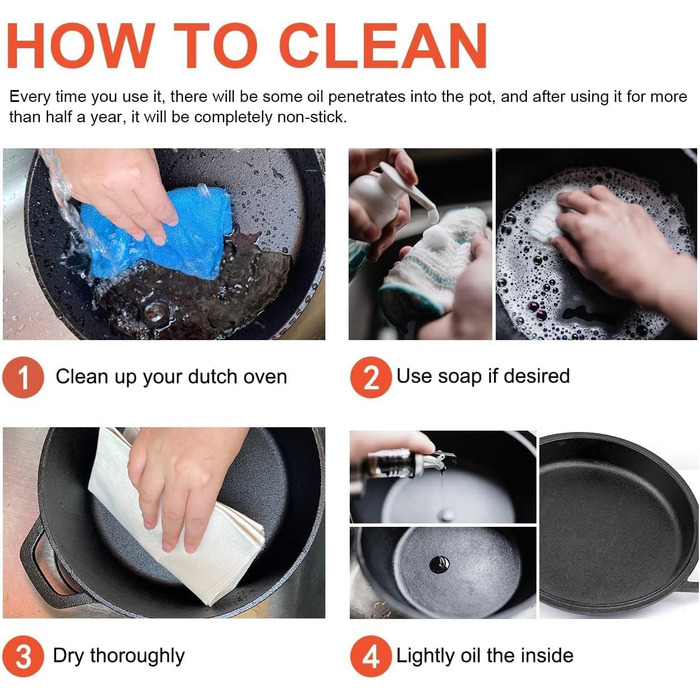 HOW TO CLEAN

Every time you use it, there will be some oil penetrates into the pot, and after using it for more than half a year, it will be completely non-stick.

1 Clean up your dutch oven

2 Use soap if desired

3 Dry thoroughly

4 Lightly oil the inside