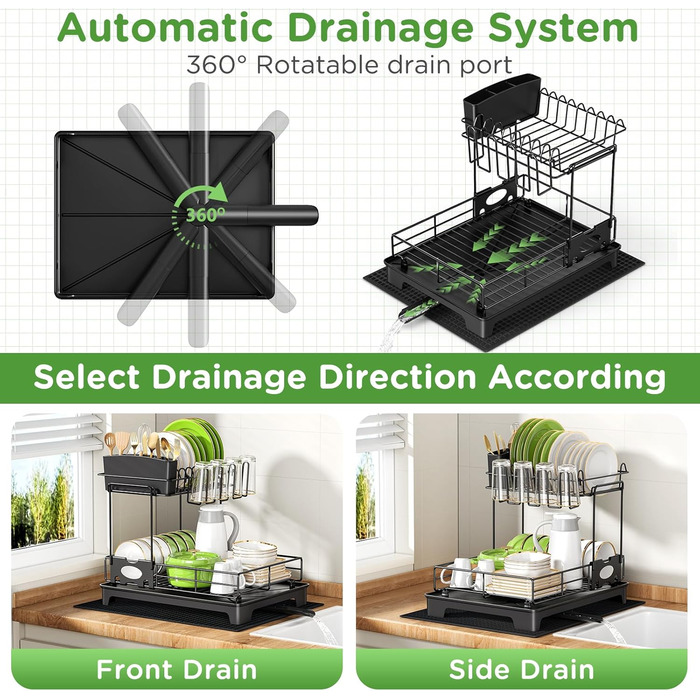 Automatic Drainage System
360° Rotatable drain port

360°

Select Drainage Direction According

Front Drain

Side Drain