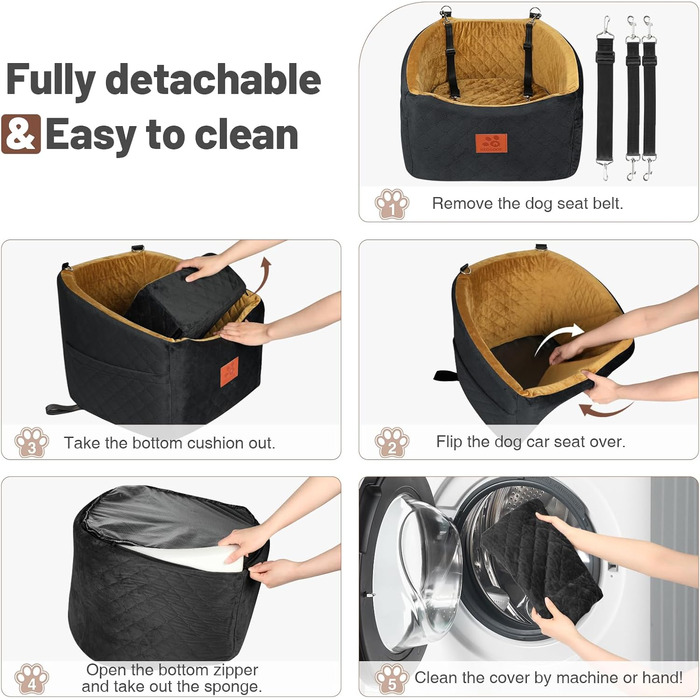 Fully detachable
& Easy to clean

1 Remove the dog seat belt.

3 Take the bottom cushion out.

2 Flip the dog car seat over.

4 Open the bottom zipper and take out the sponge.

5 Clean the cover by machine or hand!