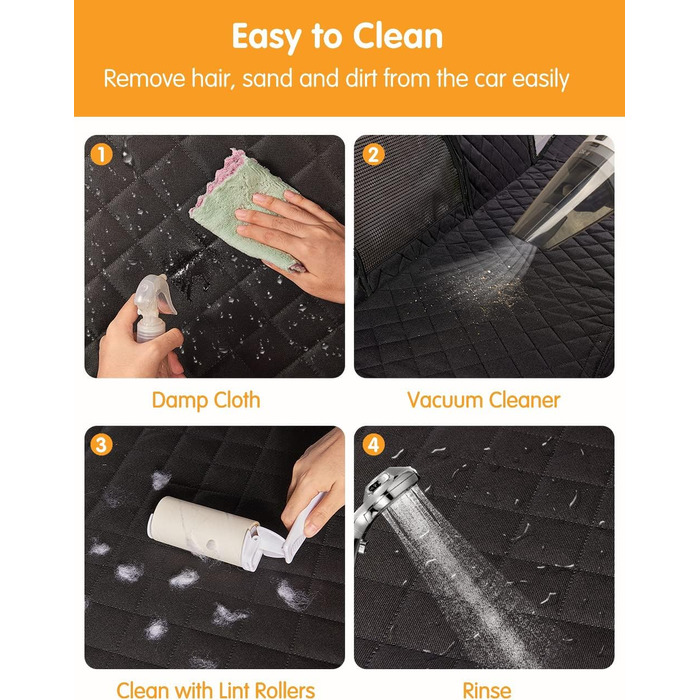 Easy to Clean
Remove hair, sand and dirt from the car easily

1
Damp Cloth

2
Vacuum Cleaner

3
Clean with Lint Rollers

4
Rinse