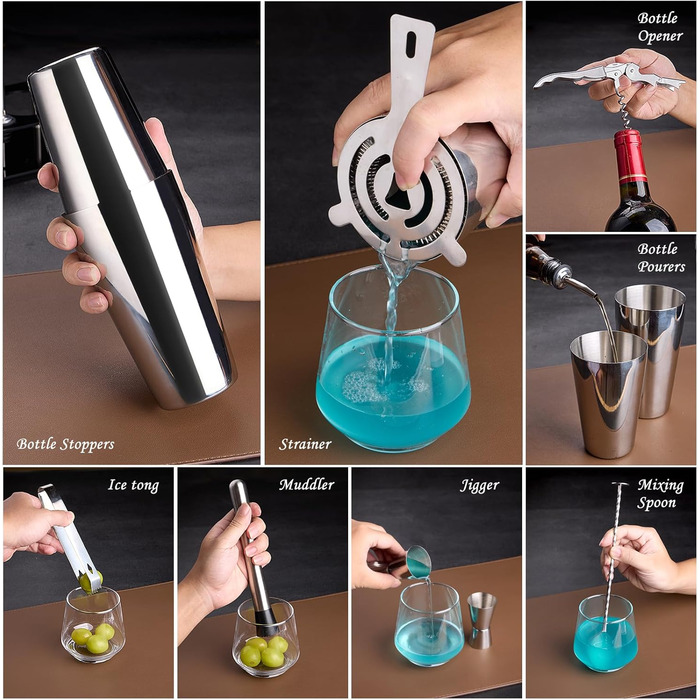 Bottle Stoppers

Strainer

Bottle Opener

Bottle Pourers

Ice tong

Muddler

Jigger

Mixing Spoon