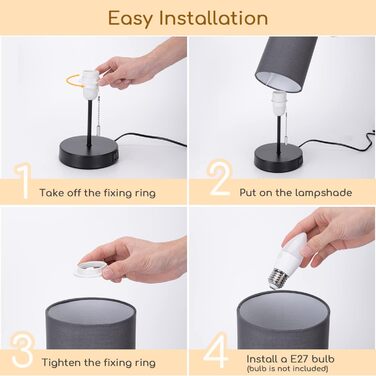 Easy Installation

1 Take off the fixing ring

2 Put on the lampshade

3 Tighten the fixing ring

4 Install a E27 bulb
(bulb is not included)