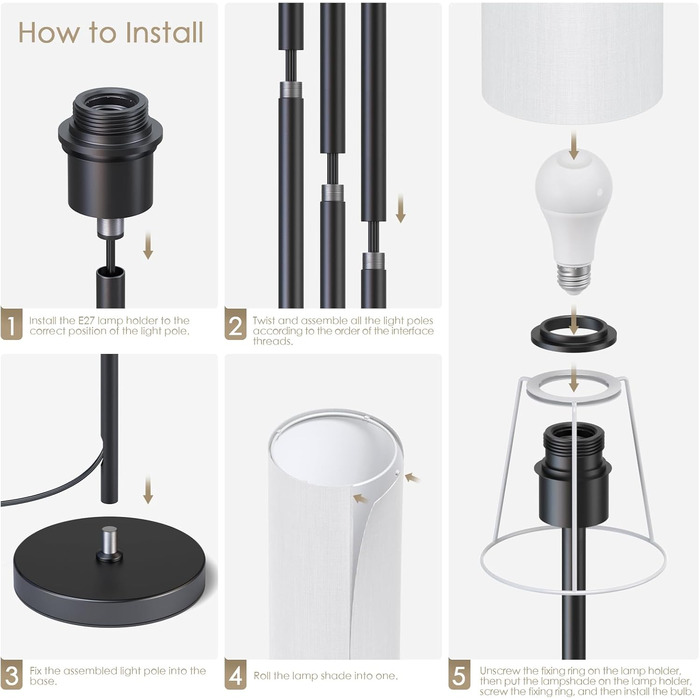 How to Install

1 Install the E27 lamp holder to the correct position of the light pole.

2 Twist and assemble all the light poles according to the order of the interface threads.

3 Fix the assembled light pole into the base.

4 Roll the lamp shade into one.

5 Unscrew the fixing ring on the lamp holder, then put the lampshade on the lamp holder, screw the fixing ring, and then install the bulb.