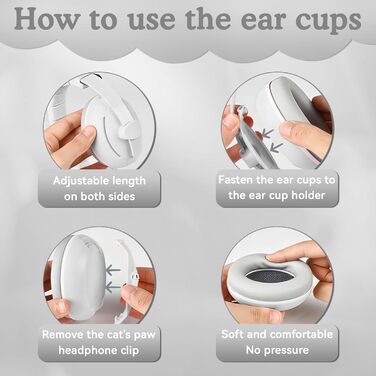 How to use the ear cups

Adjustable length on both sides

Fasten the ear cups to the ear cup holder

Remove the cat's paw headphone clip

Soft and comfortable No pressure