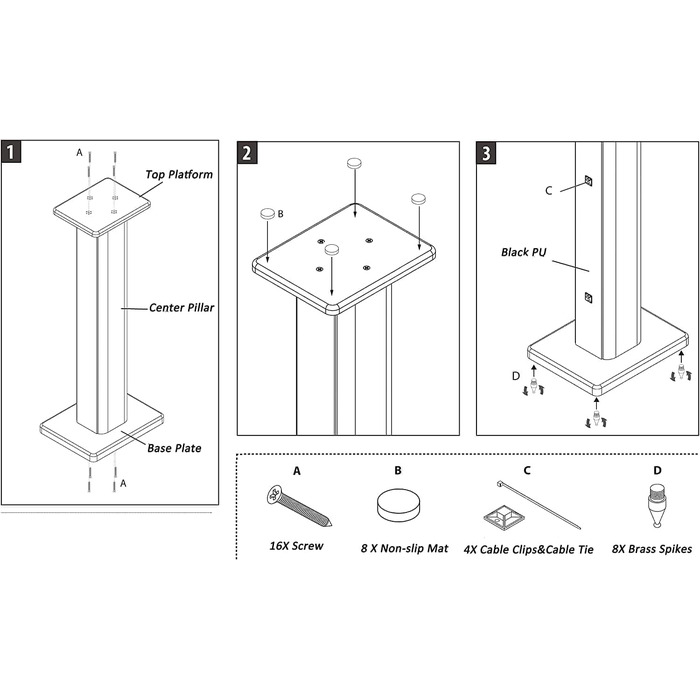 1

A

Top Platform

Center Pillar

Base Plate

A

2

B

3

C

Black PU

D

A

16X Screw

B

8 X Non-slip Mat

C

4X Cable Clips&Cable Tie

D

8X Brass Spikes